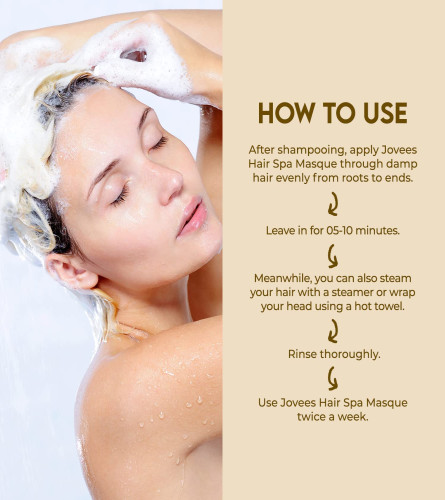 HOW TO USE

After shampooing, apply Jovees Hair Spa Masque through damp hair evenly from roots to ends.

Leave in for 05-10 minutes.

Meanwhile, you can also steam your hair with a steamer or wrap your head using a hot towel.

Rinse thoroughly.

Use Jovees Hair Spa Masque twice a week.