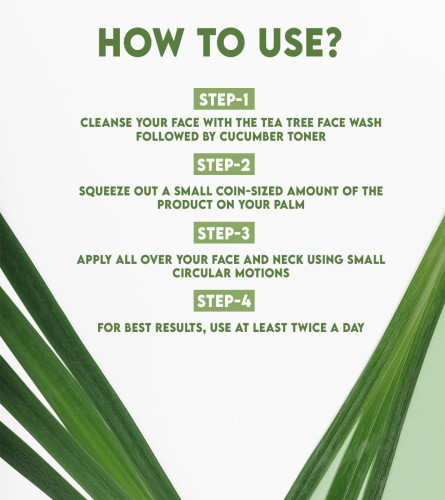 HOW TO USE?

STEP-1

CLEANSE YOUR FACE WITH THE TEA TREE FACE WASH FOLLOWED BY CUCUMBER TONER

STEP-2

SQUEEZE OUT A SMALL COIN-SIZED AMOUNT OF THE PRODUCT ON YOUR PALM

STEP-3

APPLY ALL OVER YOUR FACE AND NECK USING SMALL CIRCULAR MOTIONS

STEP-4

FOR BEST RESULTS, USE AT LEAST TWICE A DAY