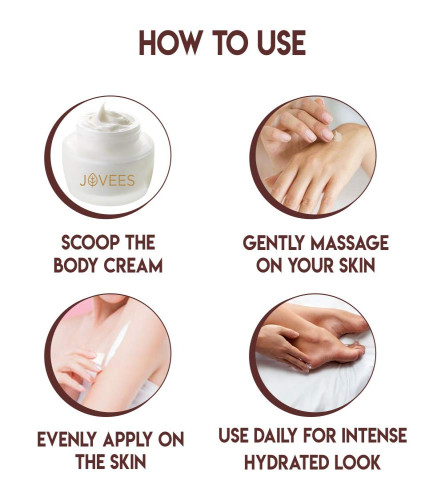 HOW TO USE

JOVEES

SCOOP THE BODY CREAM

GENTLY MASSAGE ON YOUR SKIN

EVENLY APPLY ON THE SKIN

USE DAILY FOR INTENSE HYDRATED LOOK