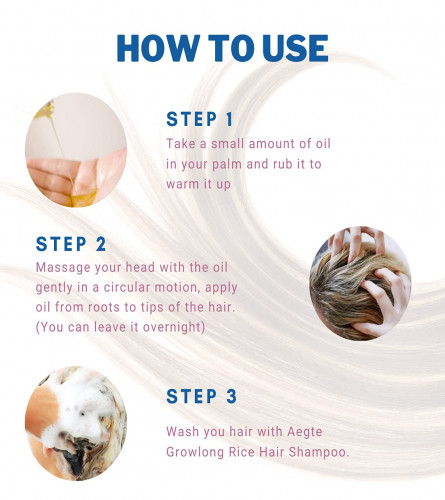 HOW TO USE

STEP 1
Take a small amount of oil in your palm and rub it to warm it up

STEP 2
Massage your head with the oil gently in a circular motion, apply oil from roots to tips of the hair. (You can leave it overnight)

STEP 3
Wash you hair with Aegte Growlong Rice Hair Shampoo.